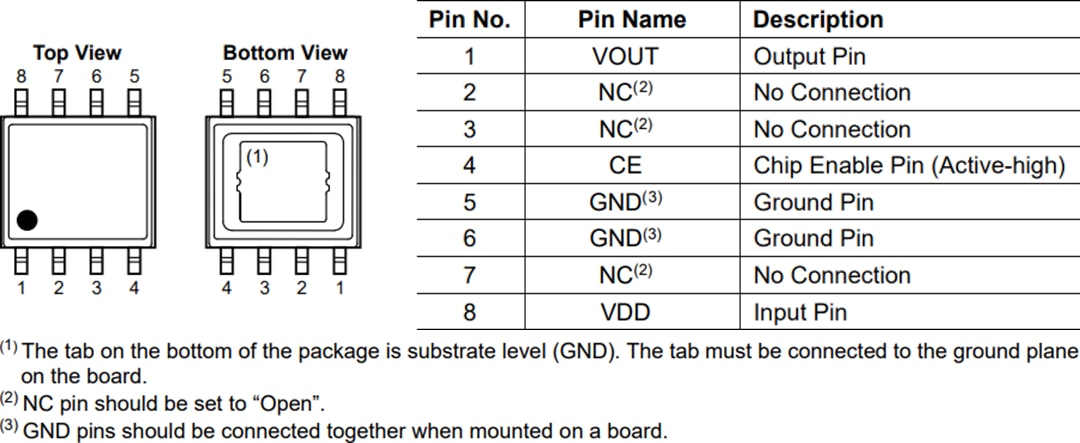 Top View
8 7 6 5
1 2 3 4

Bottom View
5 6 7 8
(1)
4 3 2 1

| Pin No. | Pin Name | Description |
|---|---|---|
| 1 | VOUT | Output Pin |
| 2 | NC$^{(2)}$ | No Connection |
| 3 | NC$^{(2)}$ | No Connection |
| 4 | CE | Chip Enable Pin (Active-high) |
| 5 | GND$^{(3)}$ | Ground Pin |
| 6 | GND$^{(3)}$ | Ground Pin |
| 7 | NC$^{(2)}$ | No Connection |
| 8 | VDD | Input Pin |

$^{(1)}$ The tab on the bottom of the package is substrate level (GND). The tab must be connected to the ground plane on the board.
$^{(2)}$ NC pin should be set to “Open”.
$^{(3)}$ GND pins should be connected together when mounted on a board.