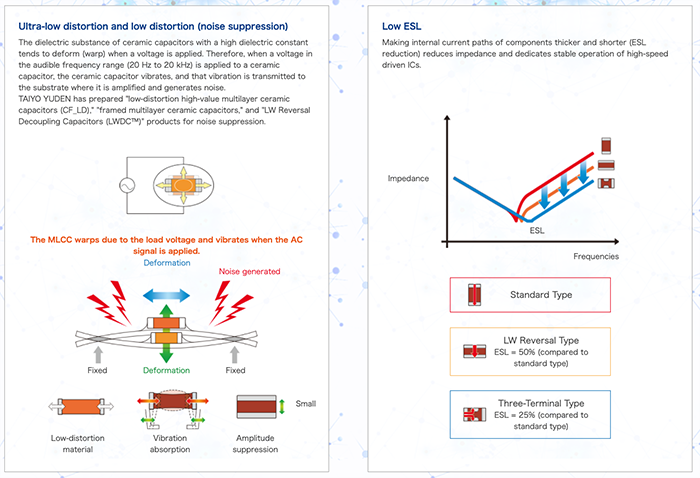 Ultra-low distortion and low distortion (noise suppression)

The dielectric substance of ceramic capacitors with a high dielectric constant tends to deform (warp) when a voltage is applied. Therefore, when a voltage in the audible frequency range (20 Hz to 20 kHz) is applied to a ceramic capacitor, the ceramic capacitor vibrates, and that vibration is transmitted to the substrate where it is amplified and generates noise.
TAIYO YUDEN has prepared "low-distortion high-value multilayer ceramic capacitors (CF_LD)," "framed multilayer ceramic capacitors," and "LW Reversal Decoupling Capacitors (LWDC™)" products for noise suppression.

The MLCC warps due to the load voltage and vibrates when the AC signal is applied.

Deformation

Noise generated

Fixed

Deformation

Fixed

Small

Low-distortion material

Vibration absorption

Amplitude suppression

Low ESL

Making internal current paths of components thicker and shorter (ESL reduction) reduces impedance and dedicates stable operation of high-speed driven ICs.

Impedance

ESL

Frequencies

Standard Type

LW Reversal Type
ESL = 50% (compared to standard type)

Three-Terminal Type
ESL = 25% (compared to standard type)